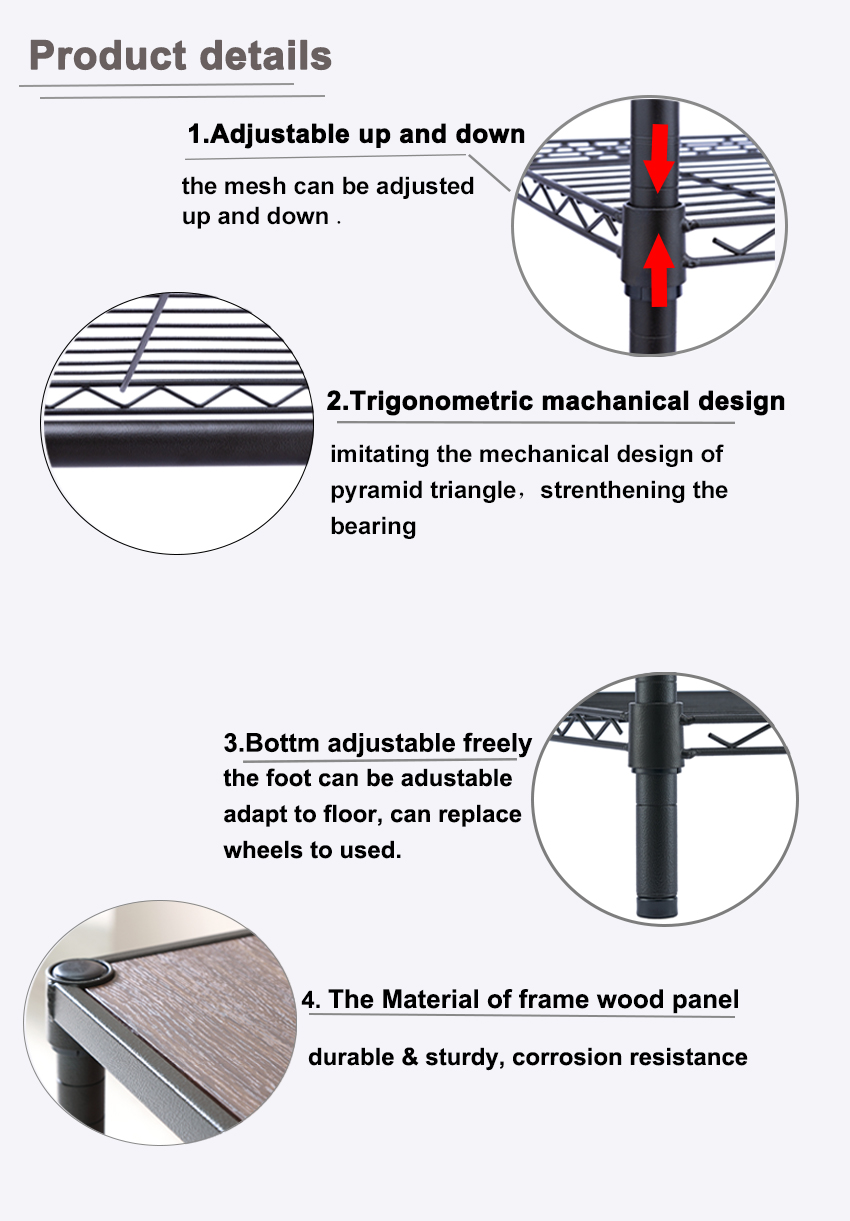 Product details

1.Adjustable up and down

the mesh can be adjusted up and down .

2.Trigonometric machanical design

imitating the mechanical design of pyramid triangle，strenthening the bearing

3.Bottm adjustable freely

the foot can be adustable adapt to floor, can replace wheels to used.

4. The Material of frame wood panel

durable & sturdy, corrosion resistance